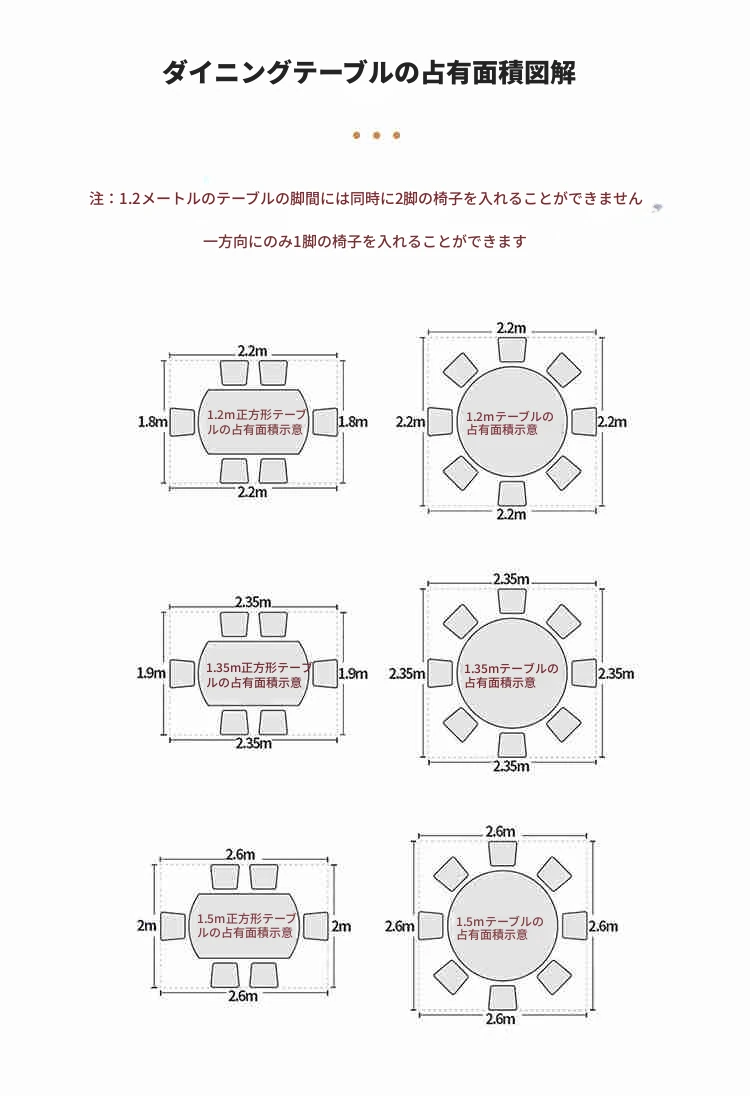 ダイニングテーブルの占有面積図解

注：1.2メートルのテーブルの脚間には同時に2脚の椅子を入れることができません

一方向にのみ1脚の椅子を入れることができます

2.2m
1.8m
1.2m正方形テーブルの占有面積示意
1.8m
2.2m

2.2m
2.2m
1.2mテーブルの占有面積示意
2.2m
2.2m

2.35m
1.9m
1.35m正方形テーブルの占有面積示意
1.9m
2.35m

2.35m
2.35m
1.35mテーブルの占有面積示意
2.35m
2.35m

2.6m
2m
1.5m正方形テーブルの占有面積示意
2m
2.6m

2.6m
2.6m
1.5mテーブルの占有面積示意
2.6m
2.6m