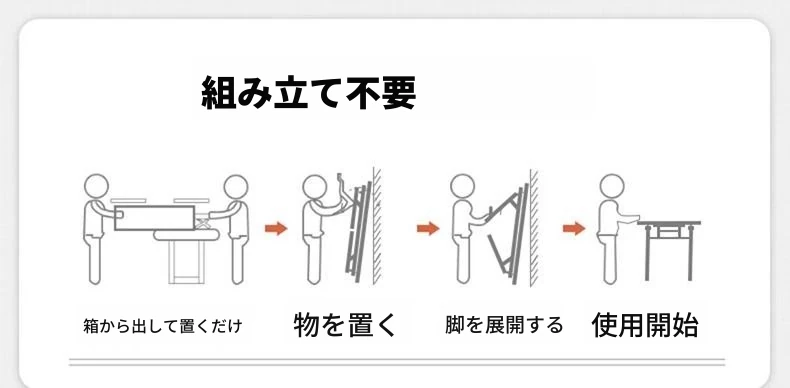 組み立て不要

箱から出して置くだけ

物を置く

脚を展開する

使用開始