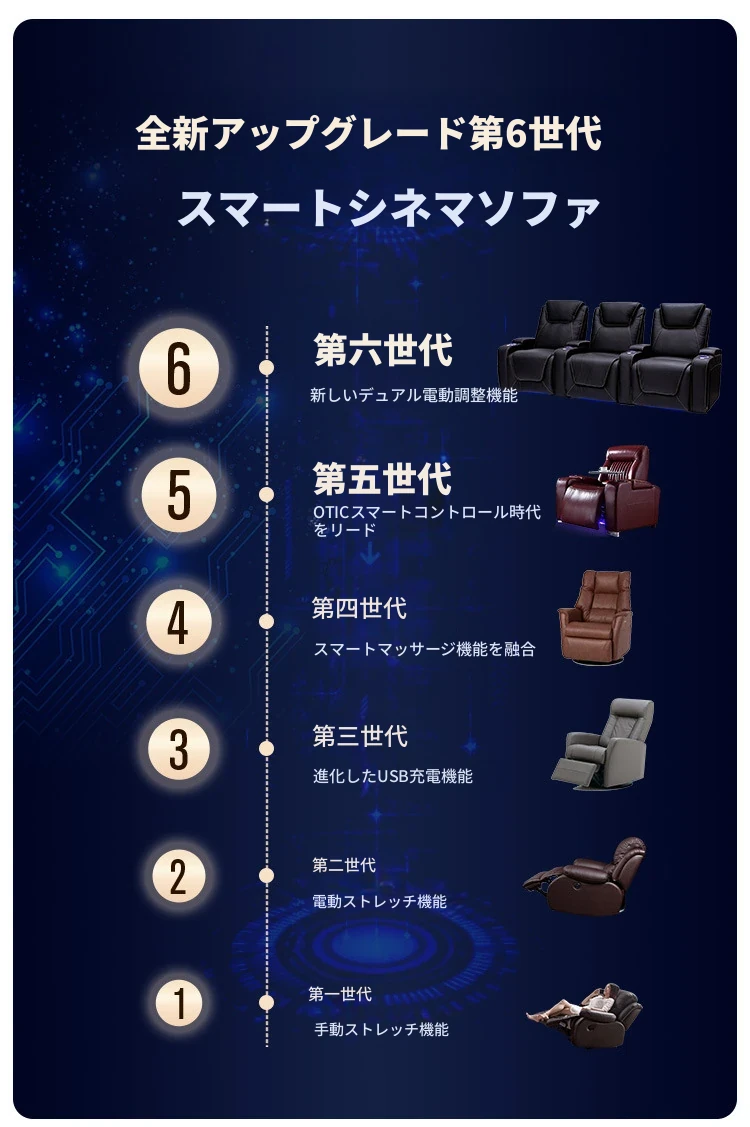 全新アップグレード第6世代

スマートシネマソファ

6
第六世代
新しいデュアル電動調整機能

5
第五世代
OTICスマートコントロール時代をリード

4
第四世代
スマートマッサージ機能を融合

3
第三世代
進化したUSB充電機能

2
第二世代
電動ストレッチ機能

1
第一世代
手動ストレッチ機能