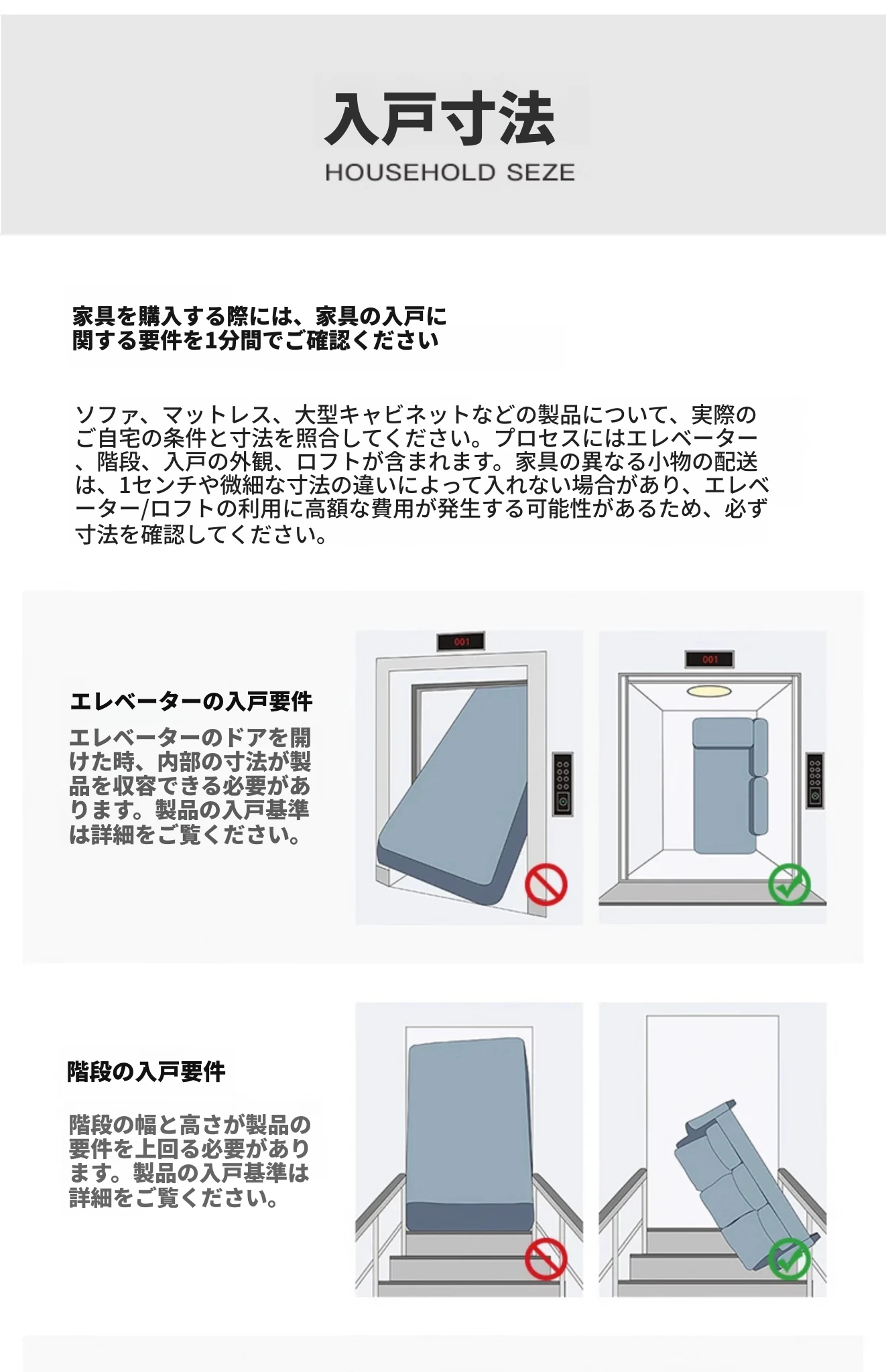 入戸寸法

HOUSEHOLD SEZE

家具を購入する際には、家具の入戸に関する要件を1分間でご確認ください

ソファ、マットレス、大型キャビネットなどの製品について、実際のご自宅の条件と寸法を照合してください。プロセスにはエレベーター、階段、入戸の外観、ロフトが含まれます。家具の異なる小物の配送は、1センチや微細な寸法の違いによって入れない場合があり、エレベーター/ロフトの利用に高額な費用が発生する可能性があるため、必ず寸法を確認してください。

エレベーターの入戸要件

エレベーターのドアを開けた時、内部の寸法が製品を収容できる必要があります。製品の入戸基準は詳細をご覧ください。

001

001

階段の入戸要件

階段の幅と高さが製品の要件を上回る必要があります。製品の入戸基準は詳細をご覧ください。