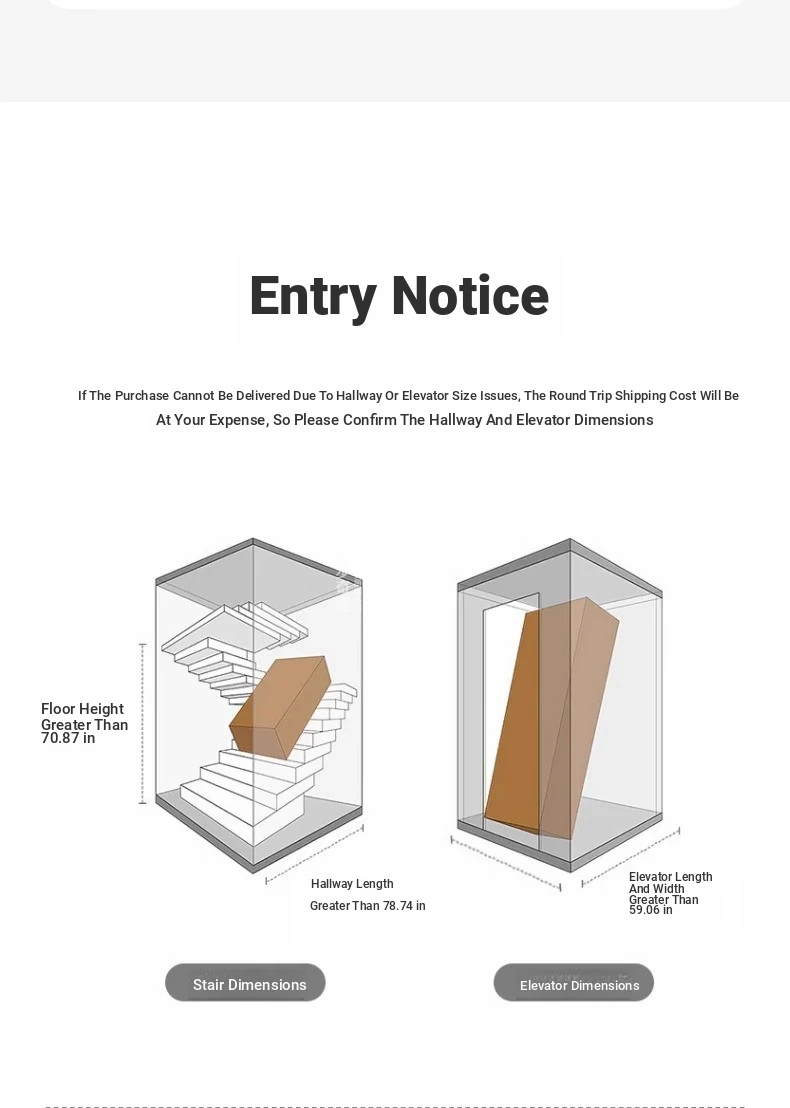 Entry Notice

If The Purchase Cannot Be Delivered Due To Hallway Or Elevator Size Issues, The Round Trip Shipping Cost Will Be At Your Expense, So Please Confirm The Hallway And Elevator Dimensions

Floor Height Greater Than 70.87 in

Hallway Length Greater Than 78.74 in

Elevator Length And Width Greater Than 59.06 in

Stair Dimensions

Elevator Dimensions