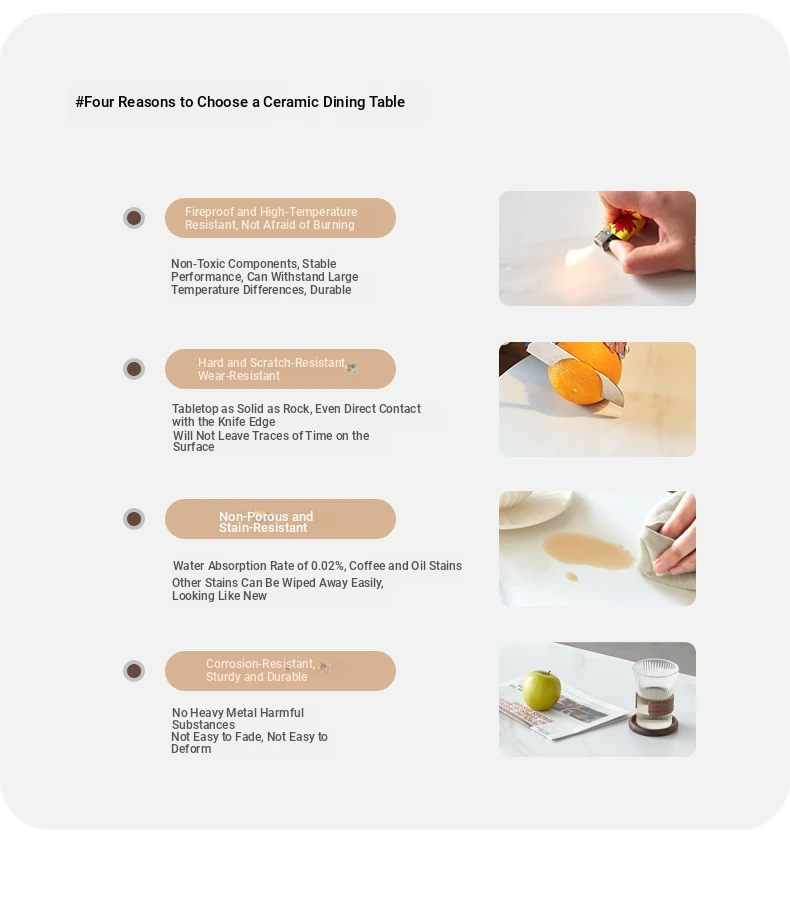 #Four Reasons to Choose a Ceramic Dining Table

Fireproof and High-Temperature Resistant, Not Afraid of Burning

Non-Toxic Components, Stable Performance, Can Withstand Large Temperature Differences, Durable

Hard and Scratch-Resistant, Wear-Resistant

Tabletop as Solid as Rock, Even Direct Contact with the Knife Edge
Will Not Leave Traces of Time on the Surface

Non-Porous and Stain-Resistant

Water Absorption Rate of 0.02%, Coffee and Oil Stains
Other Stains Can Be Wiped Away Easily, Looking Like New

Corrosion-Resistant, Sturdy and Durable

No Heavy Metal Harmful Substances
Not Easy to Fade, Not Easy to Deform