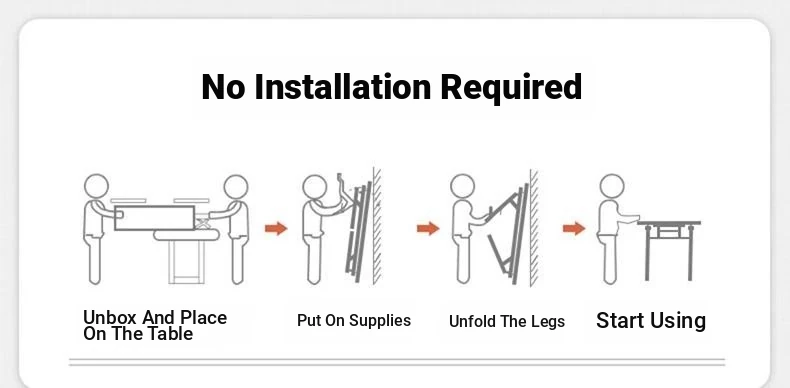 No Installation Required

Unbox And Place On The Table

Put On Supplies

Unfold The Legs

Start Using