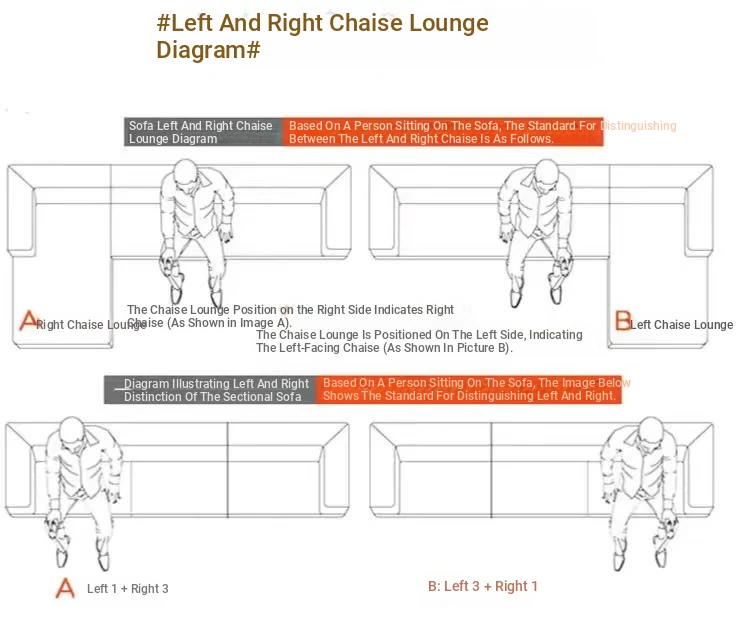 #Left And Right Chaise Lounge Diagram#

Sofa Left And Right Chaise Lounge Diagram

Based On A Person Sitting On The Sofa, The Standard For Distinguishing Between The Left And Right Chaise Is As Follows.

A Right Chaise Lounge

The Chaise Lounge Position on the Right Side Indicates Right Chaise (As Shown in Image A).

The Chaise Lounge Is Positioned On The Left Side, Indicating The Left-Facing Chaise (As Shown In Picture B).

B Left Chaise Lounge

Diagram Illustrating Left And Right Distinction Of The Sectional Sofa

Based On A Person Sitting On The Sofa, The Image Below Shows The Standard For Distinguishing Left And Right.

A Left 1 + Right 3

B: Left 3 + Right 1